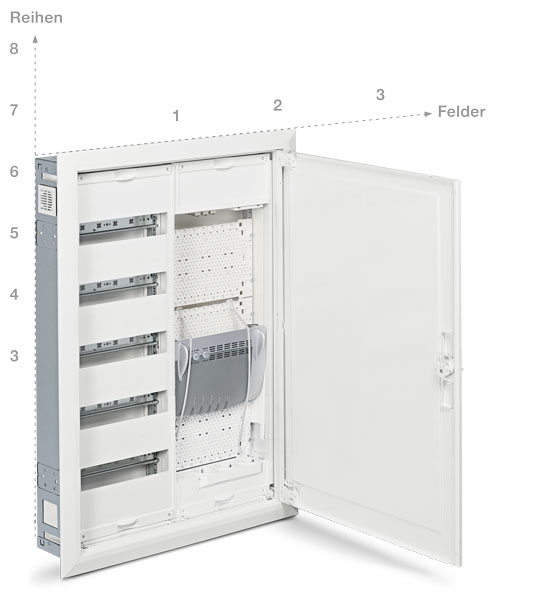 Reihen
8
7
6
5
4
3
1
2
3
Felder